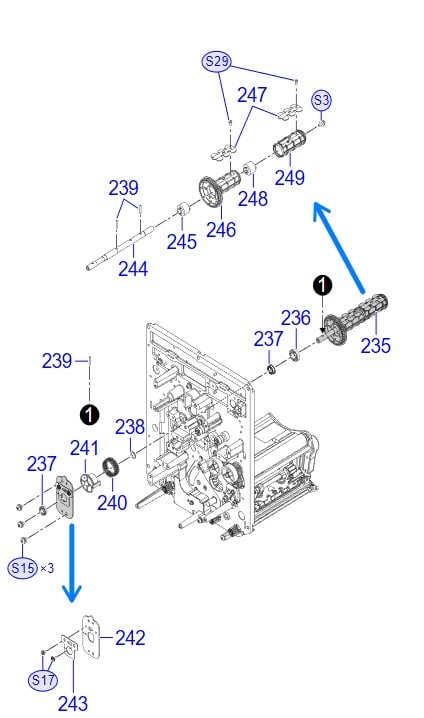 S29
247
S3
249
248
239
246
245
244
1
236
237
235
239
1
238
241
237
240
S15 ×3
242
S17
243