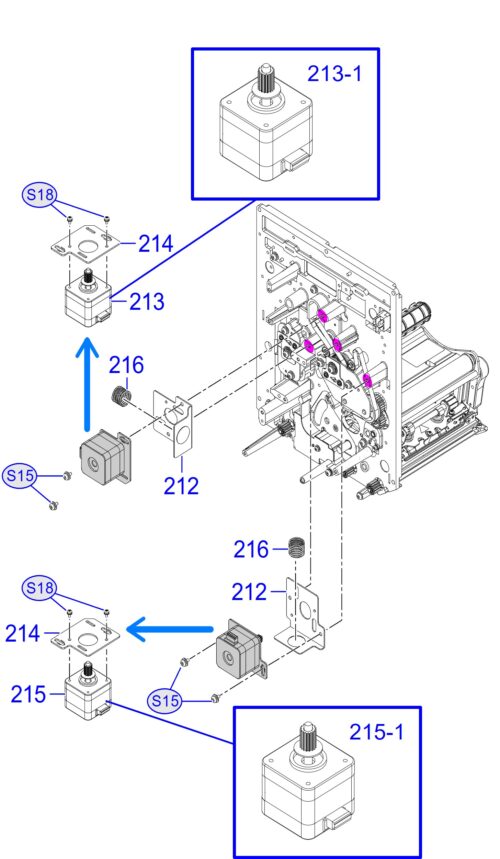 213-1

S18

214

213

216

212

S15

216

212

S18

214

215

S15

215-1