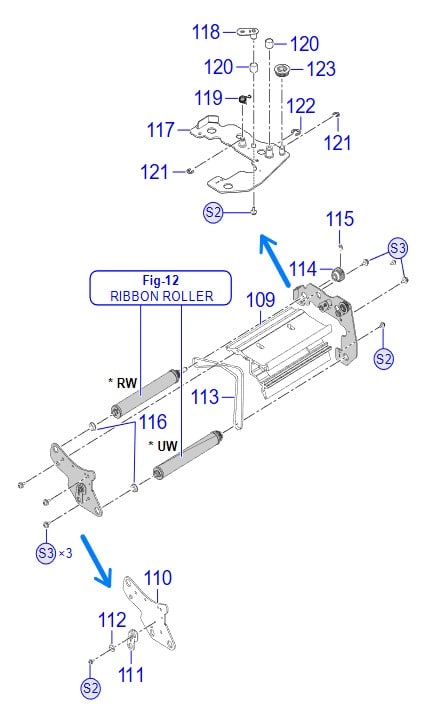 118
120
120
123
119
122
117
121
121
S2
115
S3
114
Fig-12
RIBBON ROLLER
109
S2
* RW
113
116
* UW
S3 ×3
110
112
111
S2