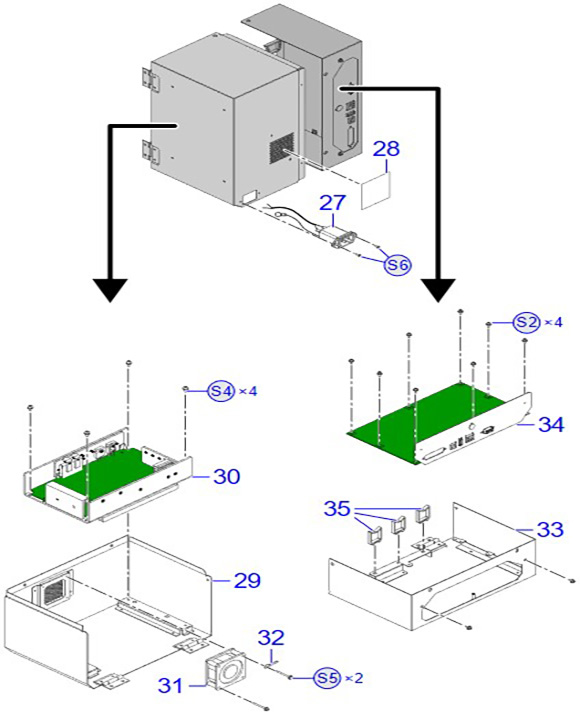 28
27
S6
S2 ×4
S4 ×4
34
30
35
33
29
32
31
S5 ×2