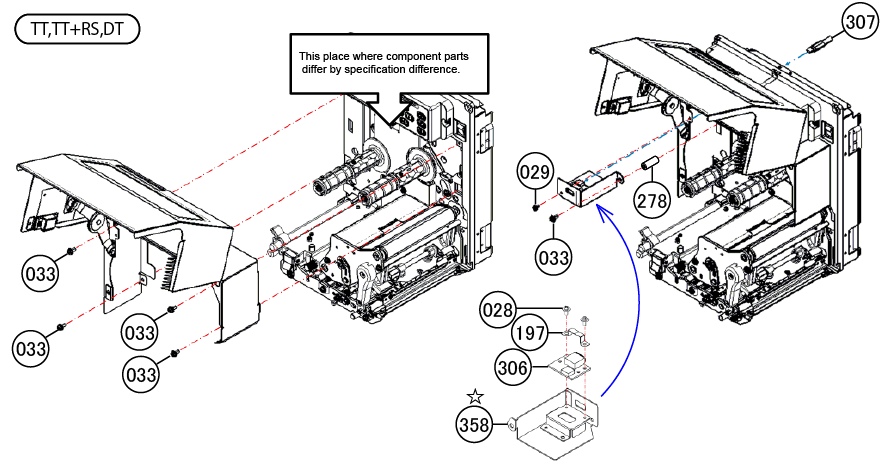 TT,TT+RS,DT

This place where component parts differ by specification difference.

307

029

278

033

033

033

033

033

028

197

306

☆

358