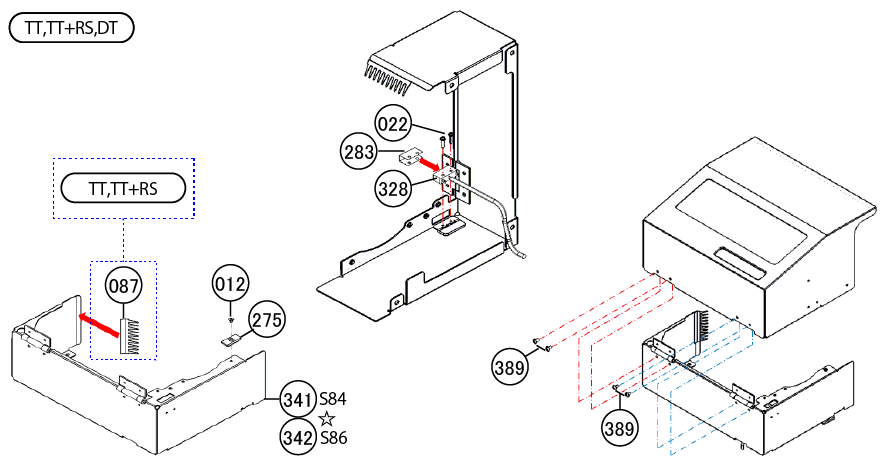 TT,TT+RS,DT

TT,TT+RS

087

012

275

341 S84

☆

342 S86

022

283

328

389

389