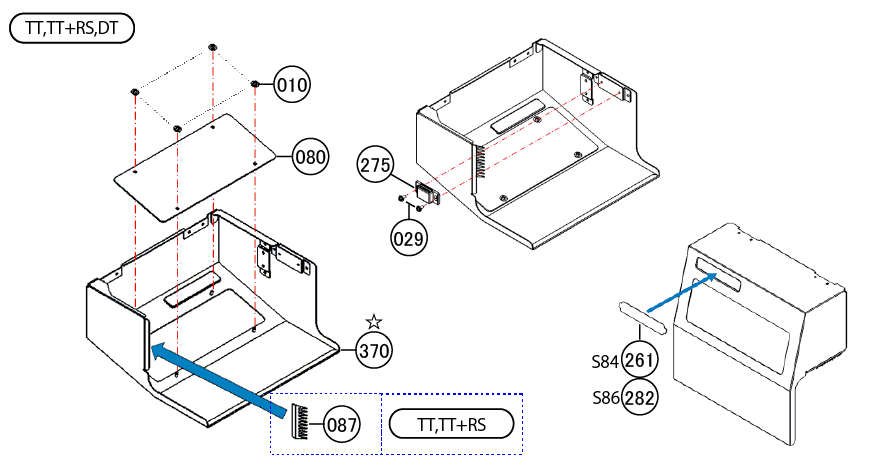 TT,TT+RS,DT

010

080

275

029

☆

370

087

TT,TT+RS

S84 261

S86 282