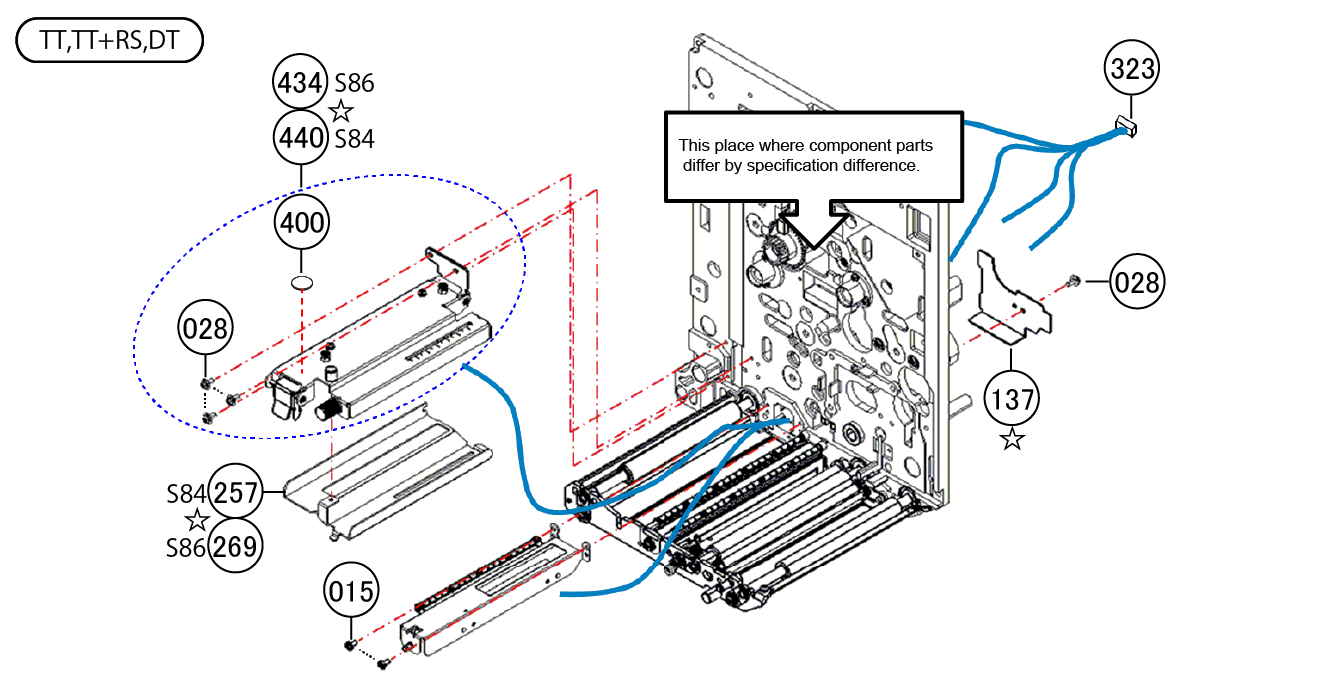 TT,TT+RS,DT

434 S86
☆
440 S84

400

028

This place where component parts differ by specification difference.

323

028

137
☆

S84 257
☆
S86 269

015