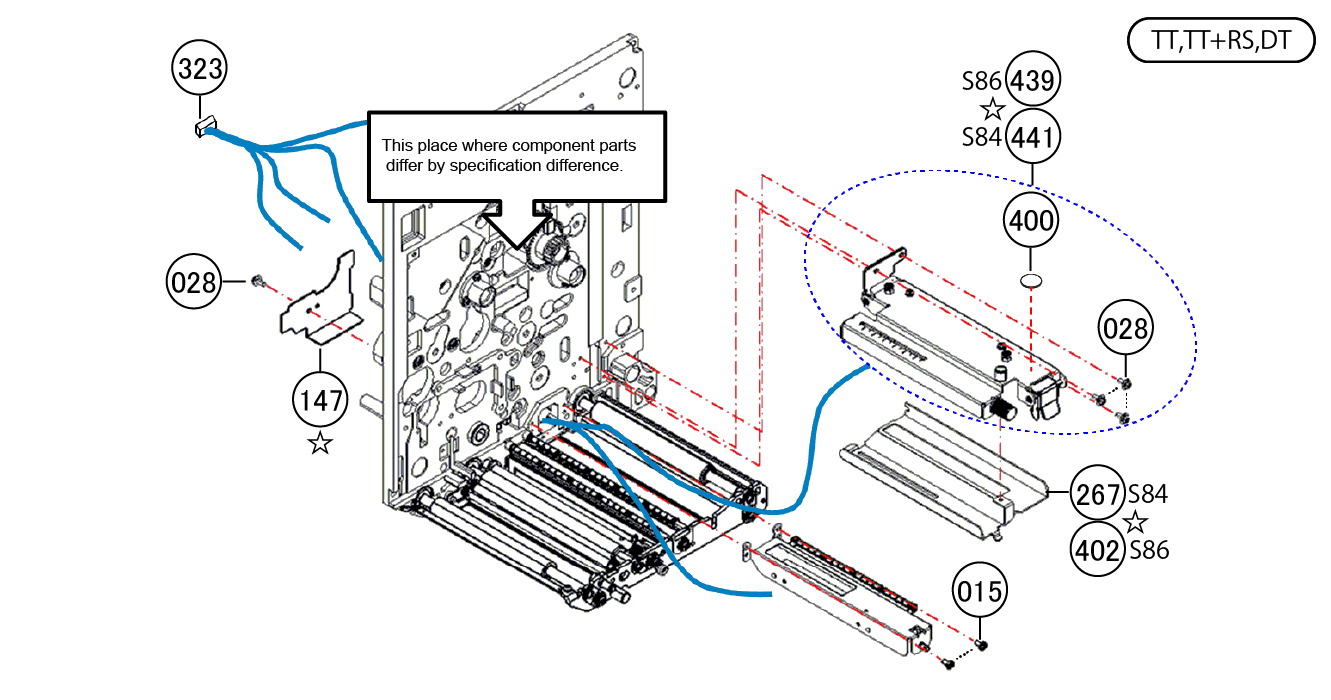 TT,TT+RS,DT

323

This place where component parts differ by specification difference.

S86 439
☆
S84 441

400

028

028

147
☆

267 S84
☆
402 S86

015