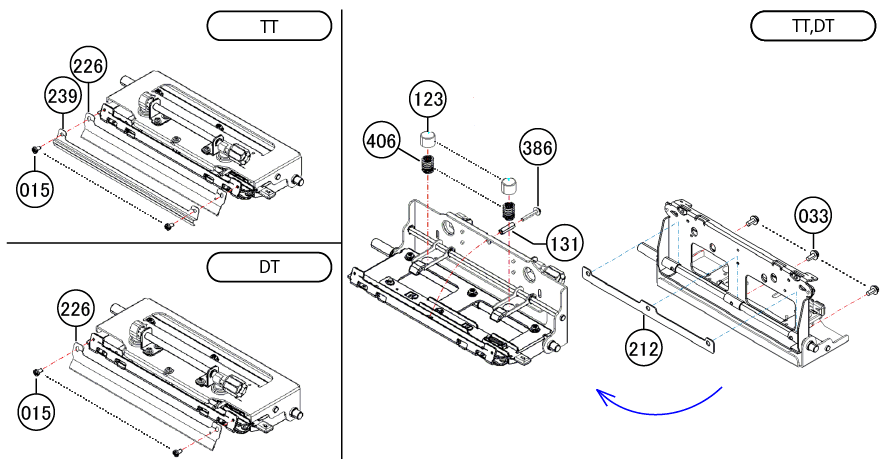 TT

226

239

015

DT

226

015

TT,DT

123

406

386

131

033

212