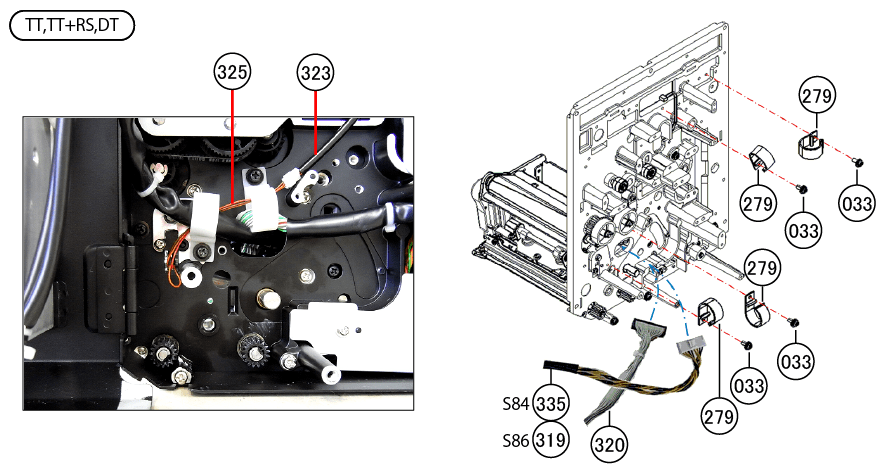 TT,TT+RS,DT

325
323

279
279
033
033
279
033
033
279
S84 335
S86 319
320