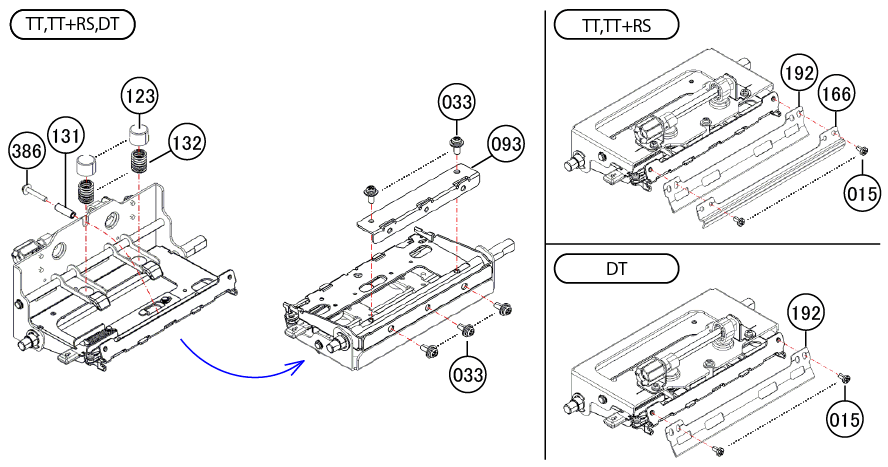 TT,TT+RS,DT

386
131
123
132

033
093

033

TT,TT+RS

192
166
015

DT

192
015