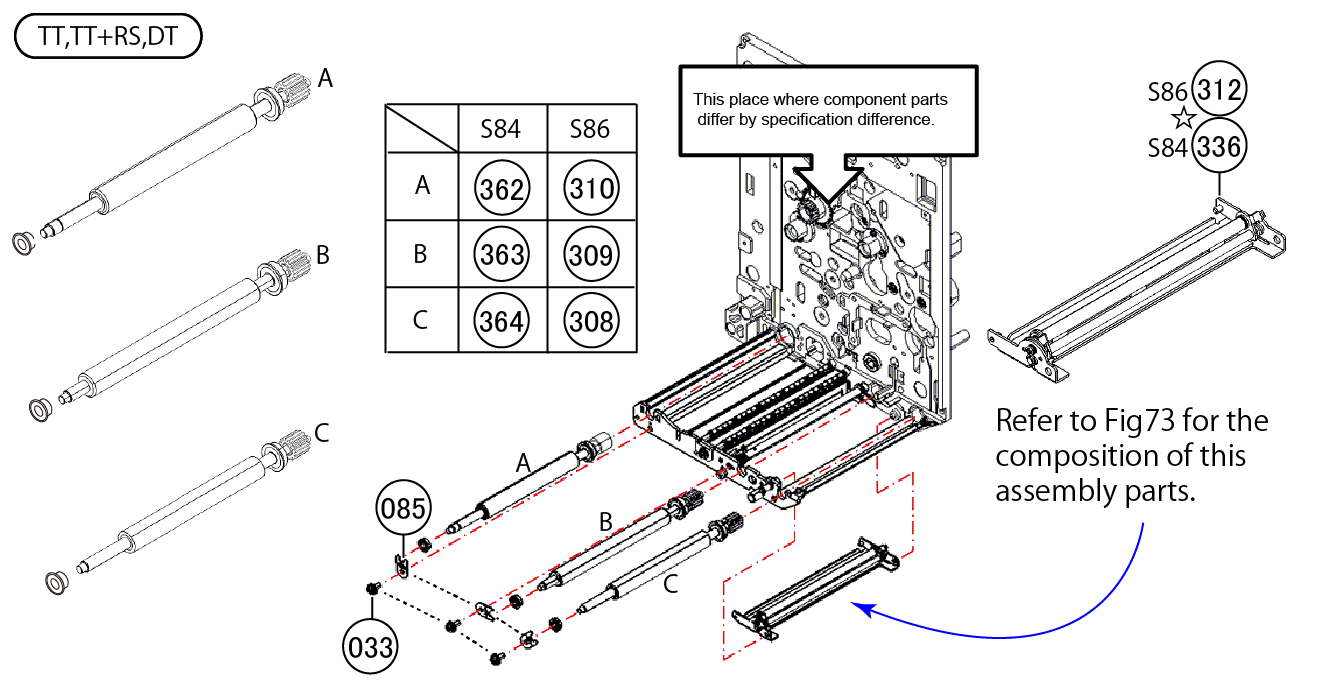 TT,TT+RS,DT

A

B

C

|  | S84 | S86 |
|---|---|---|
| A | 362 | 310 |
| B | 363 | 309 |
| C | 364 | 308 |

This place where component parts differ by specification difference.

S86 312
☆
S84 336

Refer to Fig73 for the composition of this assembly parts.

A

B

C

085

033