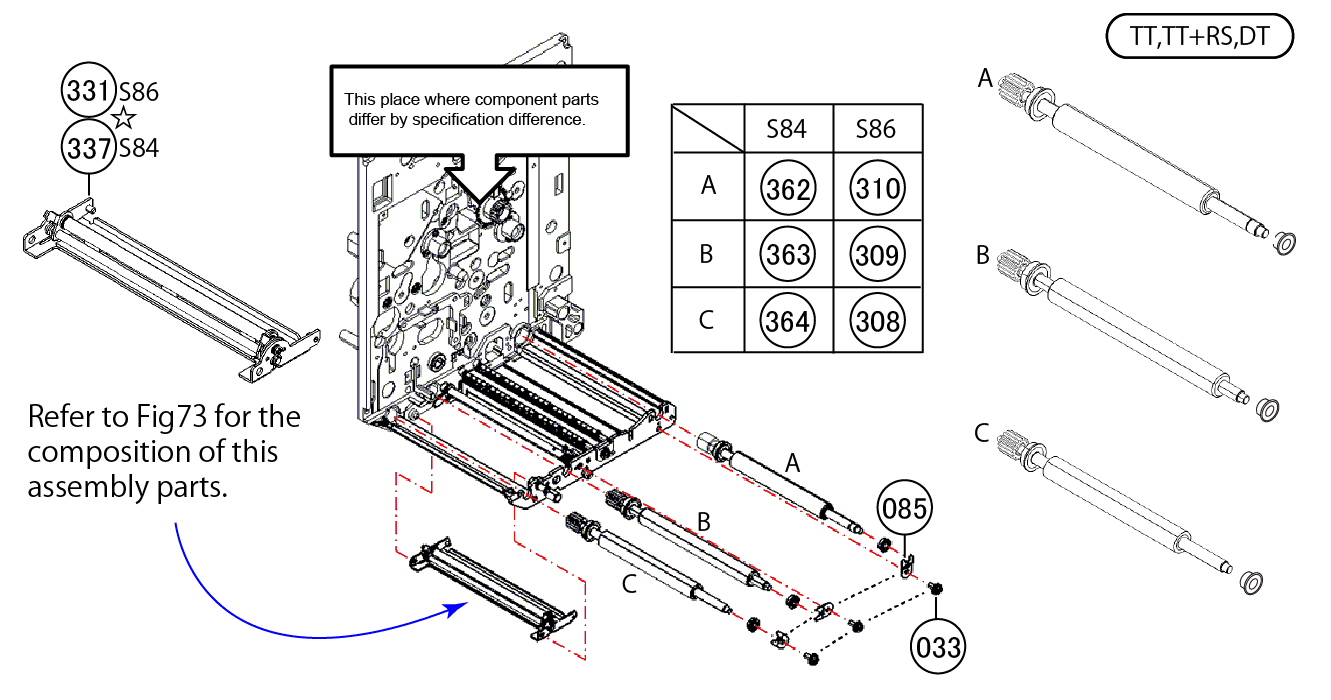 TT,TT+RS,DT

331 S86
☆
337 S84

This place where component parts differ by specification difference.

| | S84 | S86 |
|---|---|---|
| A | 362 | 310 |
| B | 363 | 309 |
| C | 364 | 308 |

A

B

C

Refer to Fig73 for the composition of this assembly parts.

A

B

C

085

033