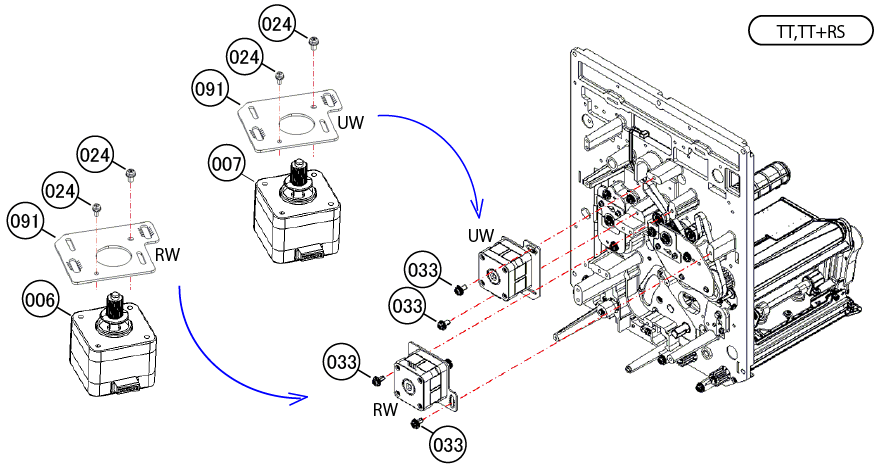 TT,TT+RS

024

024

091

UW

007

024

024

091

RW

006

UW

033

033

033

RW

033