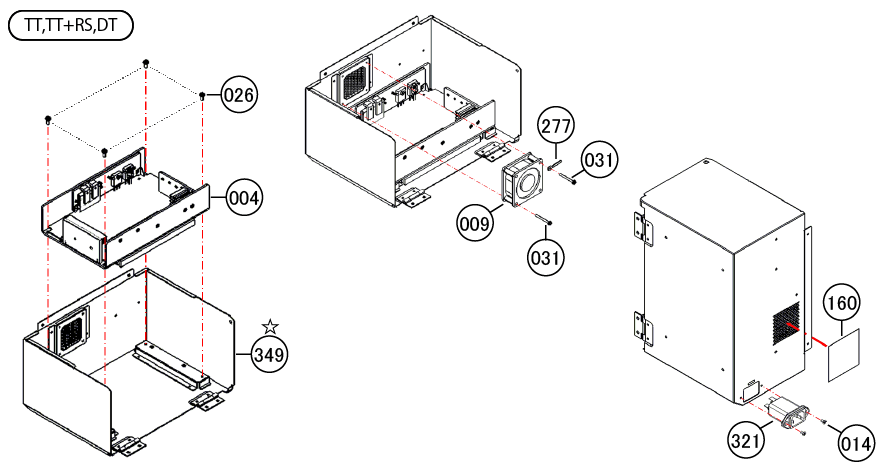 TT,TT+RS,DT

026

004

☆
349

277

031

009

031

160

321

014