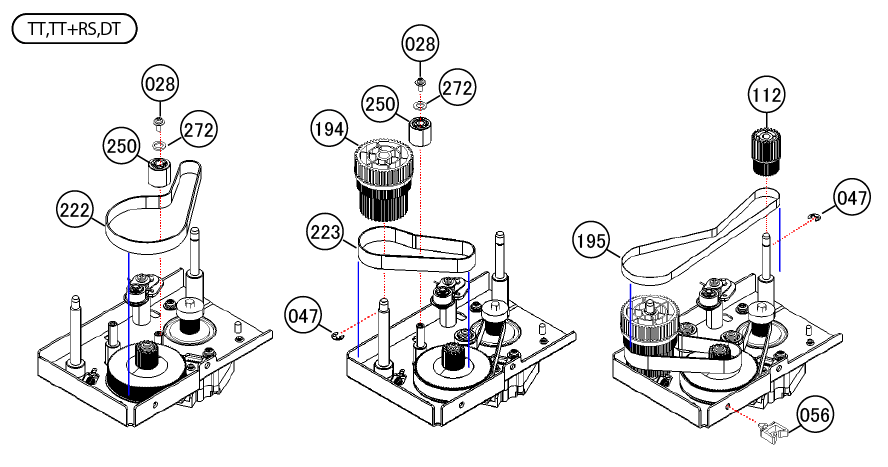 TT,TT+RS,DT

028
272
250
222

028
272
250
194
223
047

112
047
195
056