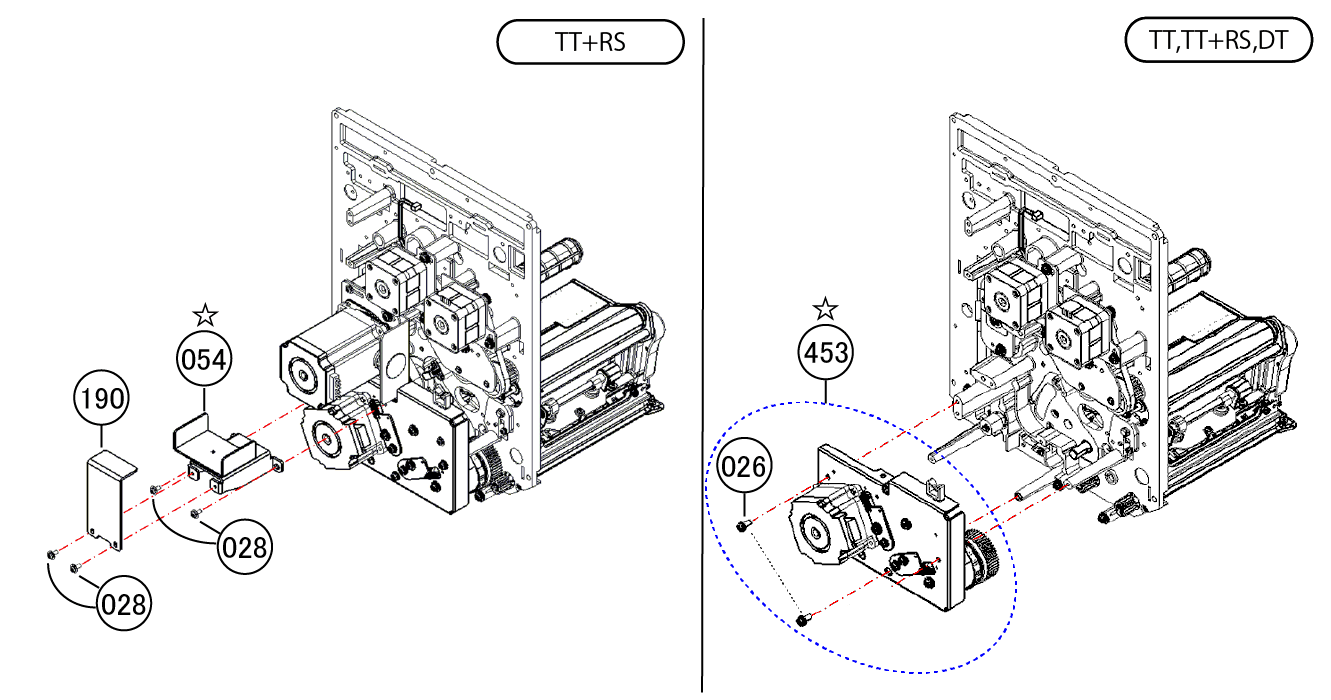 TT+RS

☆
054

190

028

028

TT,TT+RS,DT

☆
453

026