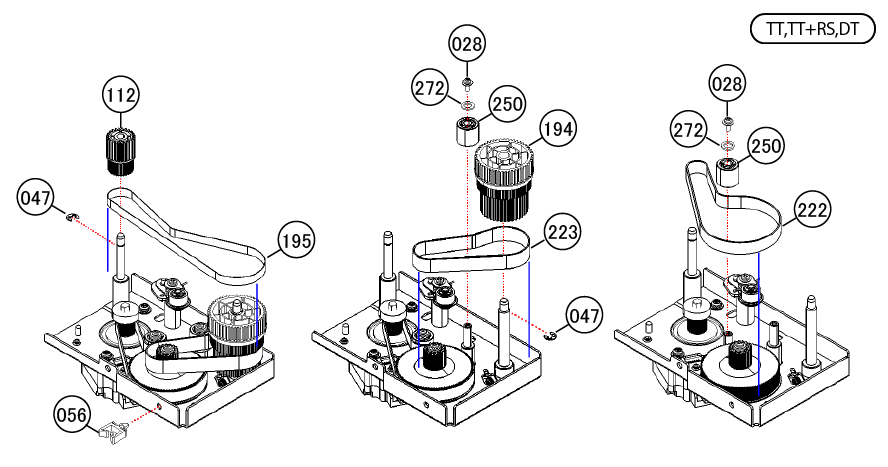 TT,TT+RS,DT

112

047

195

056

028

272

250

194

223

047

028

272

250

222