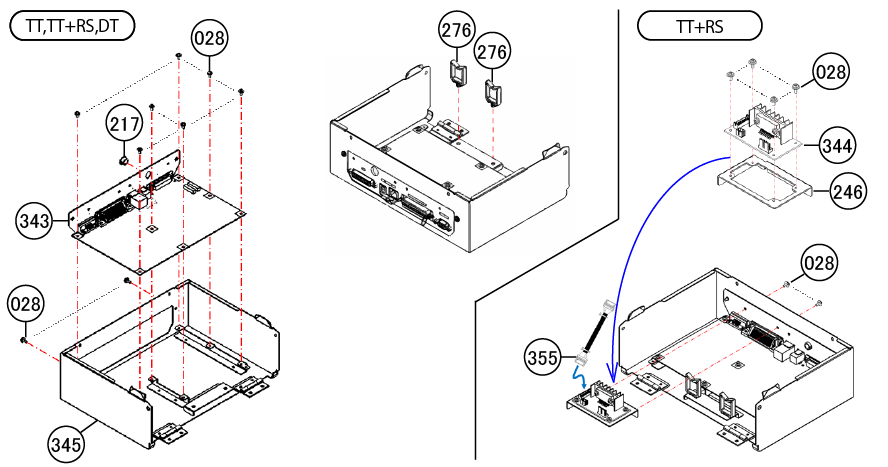 TT,TT+RS,DT

028

217

343

028

345

276

276

TT+RS

028

344

246

028

355