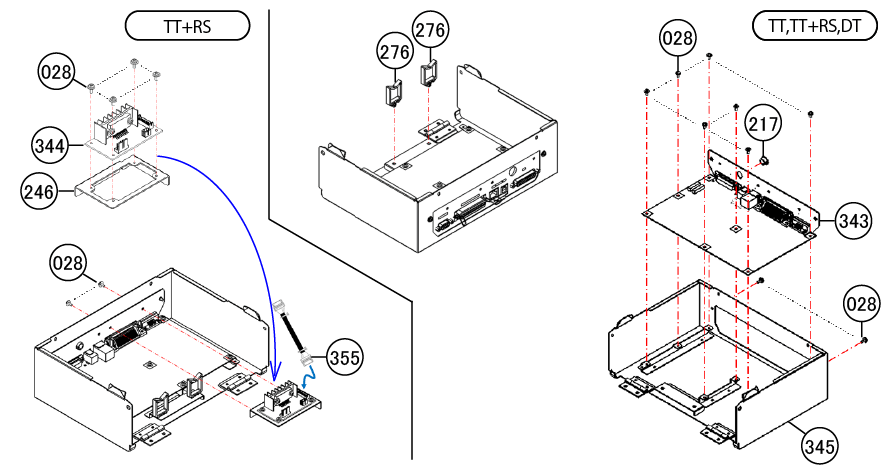 TT+RS

028

344

246

028

355

276

276

TT,TT+RS,DT

028

217

343

028

345