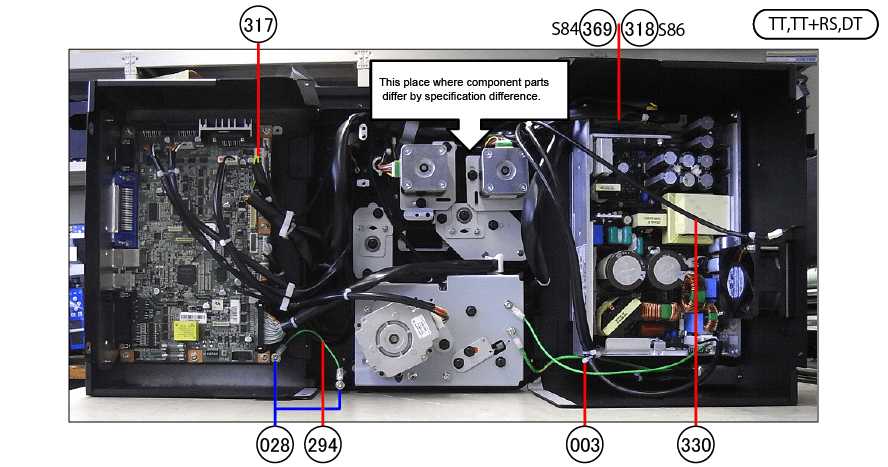 317

S84 369 318 S86

TT,TT+RS,DT

This place where component parts differ by specification difference.

028 294

003

330